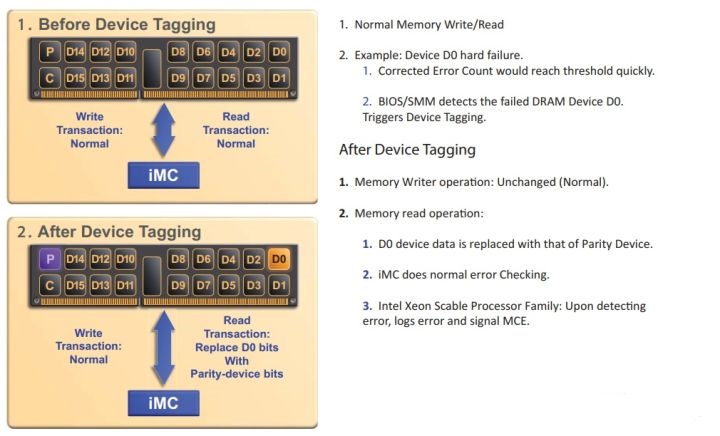 1. Before Device Tagging

P D14 D12 D10 D8 D6 D4 D2 D0

C D15 D13 D11 D9 D7 D5 D3 D1

Write Transaction: Normal

Read Transaction: Normal

iMC

2. After Device Tagging

P D14 D12 D10 D8 D6 D4 D2 D0

C D15 D13 D11 D9 D7 D5 D3 D1

Write Transaction: Normal

Read Transaction: Replace D0 bits With Parity-device bits

iMC

1. Normal Memory Write/Read

2. Example: Device D0 hard failure.

1. Corrected Error Count would reach threshold quickly.

2. BIOS/SMM detects the failed DRAM Device D0. Triggers Device Tagging.

After Device Tagging

1. Memory Writer operation: Unchanged (Normal).

2. Memory read operation:

1. D0 device data is replaced with that of Parity Device.

2. iMC does normal error Checking.

3. Intel Xeon Scable Processor Family: Upon detecting error, logs error and signal MCE.