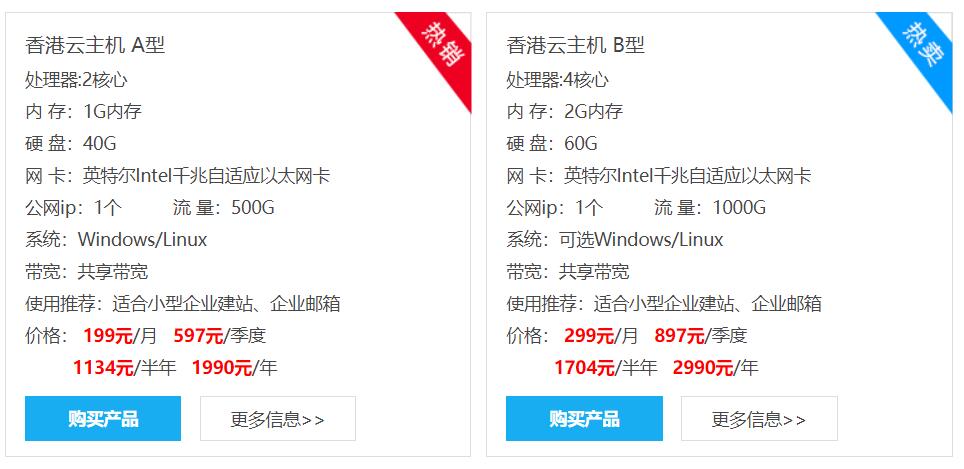 香港云主机 A型

热销

处理器:2核心

内 存：1G内存

硬 盘：40G

网 卡：英特尔Intel千兆自适应以太网卡

公网ip：1个 流 量：500G

系统：Windows/Linux

带宽：共享带宽

使用推荐：适合小型企业建站、企业邮箱

价格：199元/月 597元/季度

1134元/半年 1990元/年

购买产品

更多信息>>

香港云主机 B型

热卖

处理器:4核心

内 存：2G内存

硬 盘：60G

网 卡：英特尔Intel千兆自适应以太网卡

公网ip：1个 流 量：1000G

系统：可选Windows/Linux

带宽：共享带宽

使用推荐：适合小型企业建站、企业邮箱

价格：299元/月 897元/季度

1704元/半年 2990元/年

购买产品

更多信息>>